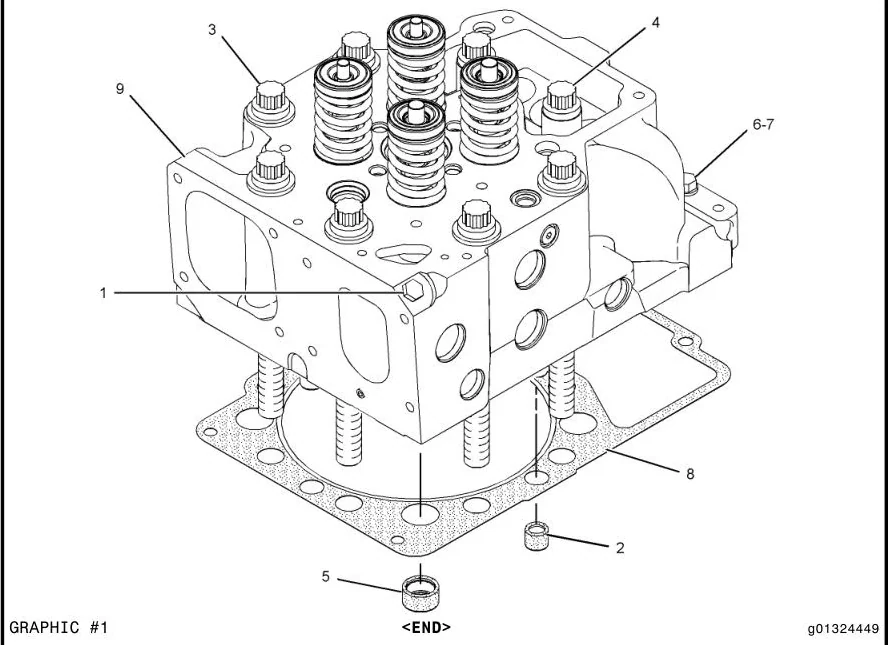 3
4
9
6-7
1
8
2
5
GRAPHIC #1
<END>
g01324449