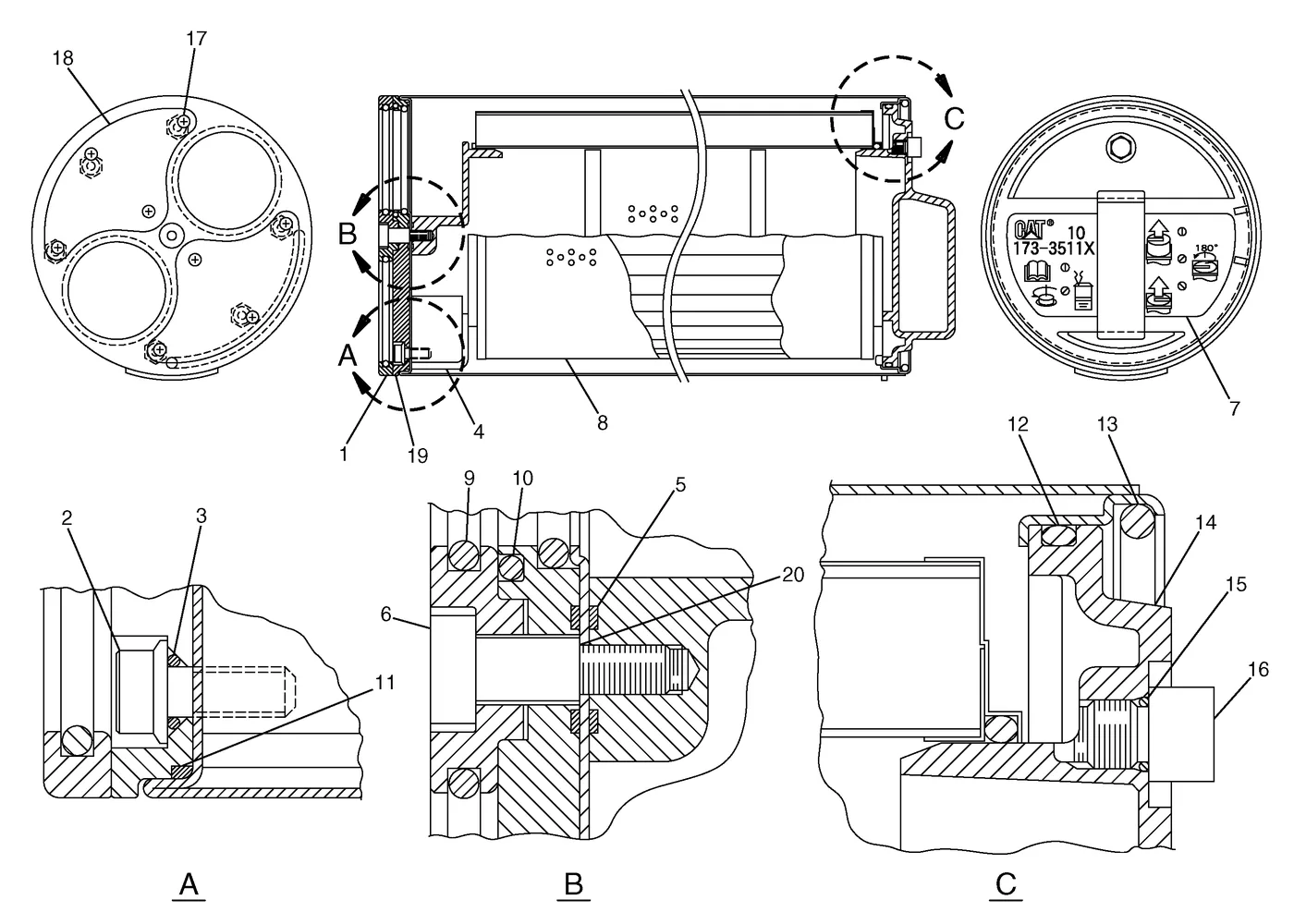 18
17
C
B
A
1
19
4
8
CAT®
10
173-3511X
180°
7
2
3
11
9
10
5
20
6
12
13
14
15
16
A
B
C